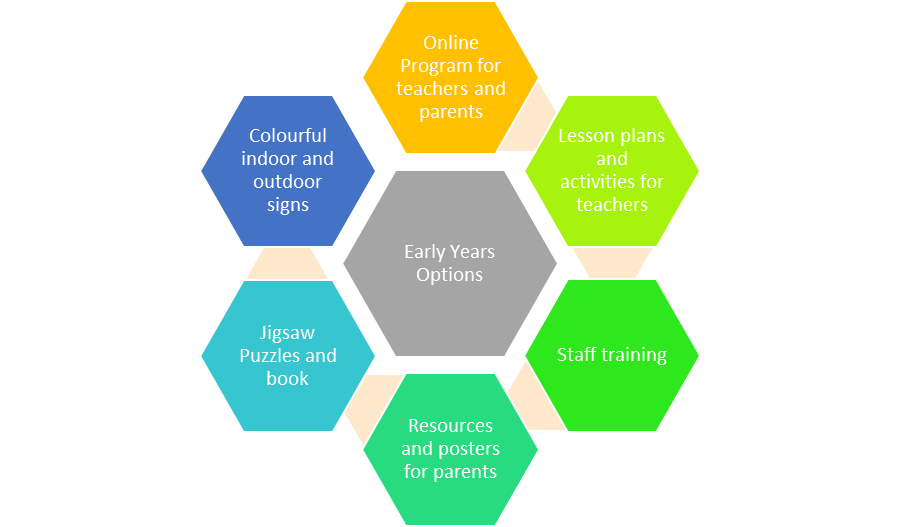 Early Years Options

Online Program for teachers and parents

Lesson plans and activities for teachers

Staff training

Resources and posters for parents

Jigsaw Puzzles and book

Colourful indoor and outdoor signs