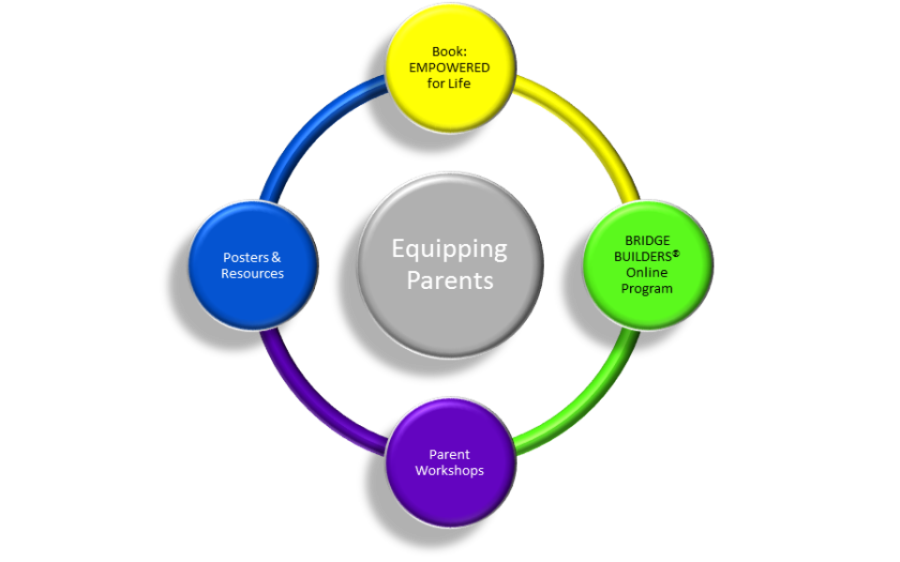 Book: EMPOWERED for Life

Posters & Resources

Equipping Parents

BRIDGE BUILDERS® Online Program

Parent Workshops