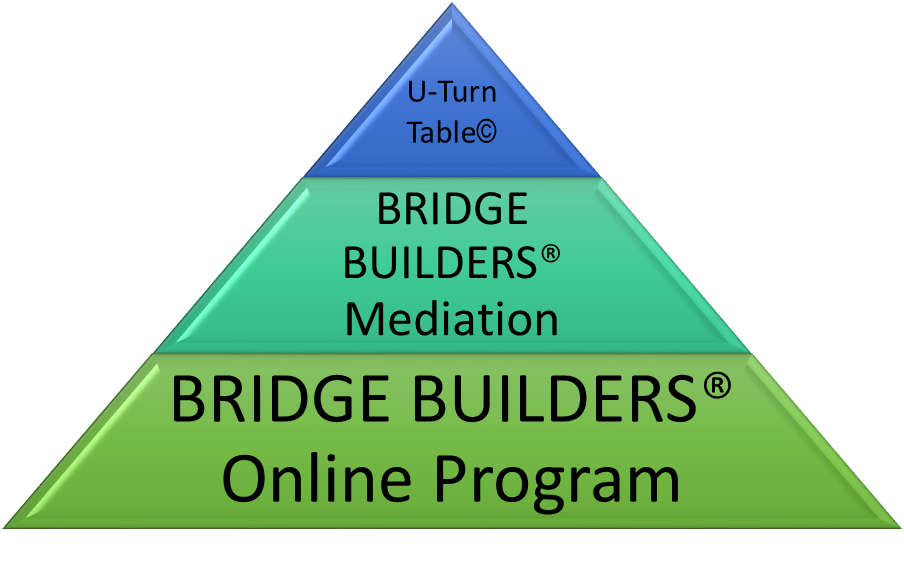 U-Turn Table©

BRIDGE BUILDERS® Mediation

BRIDGE BUILDERS® Online Program