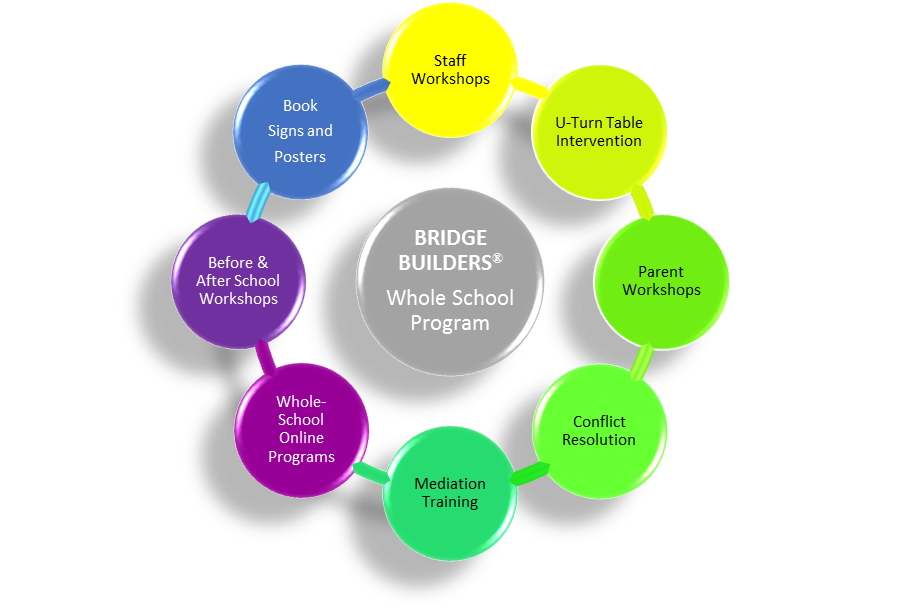 BRIDGE BUILDERS®
Whole School Program

Staff Workshops

U-Turn Table Intervention

Parent Workshops

Conflict Resolution

Mediation Training

Whole-School Online Programs

Before & After School Workshops

Book Signs and Posters